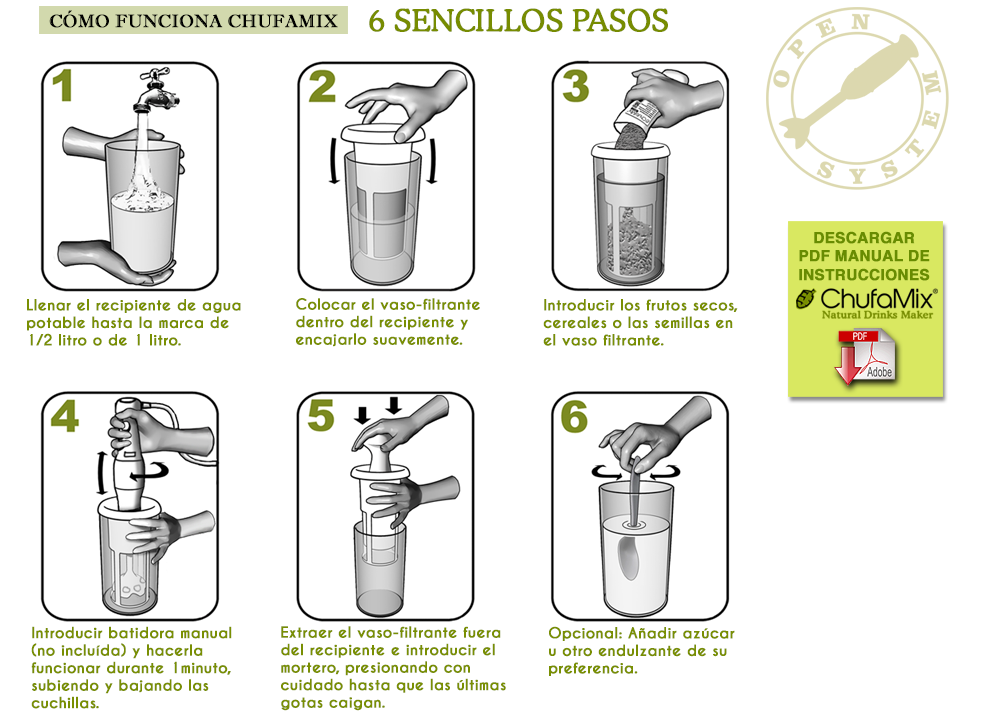 CÓMO FUNCIONA CHUFAMIX

6 SENCILLOS PASOS

OPEN SYSTEM

1

Llenar el recipiente de agua potable hasta la marca de 1/2 litro o de 1 litro.

2

Colocar el vaso-filtrante dentro del recipiente y encajarlo suavemente.

3

Introducir los frutos secos, cereales o las semillas en el vaso filtrante.

DESCARGAR PDF MANUAL DE INSTRUCCIONES

ChufaMix®
Natural Drinks Maker

PDF
Adobe

4

Introducir batidora manual (no incluída) y hacerla funcionar durante 1minuto, subiendo y bajando las cuchillas.

5

Extraer el vaso-filtrante fuera del recipiente e introducir el mortero, presionando con cuidado hasta que las últimas gotas caigan.

6

Opcional: Añadir azúcar u otro endulzante de su preferencia.